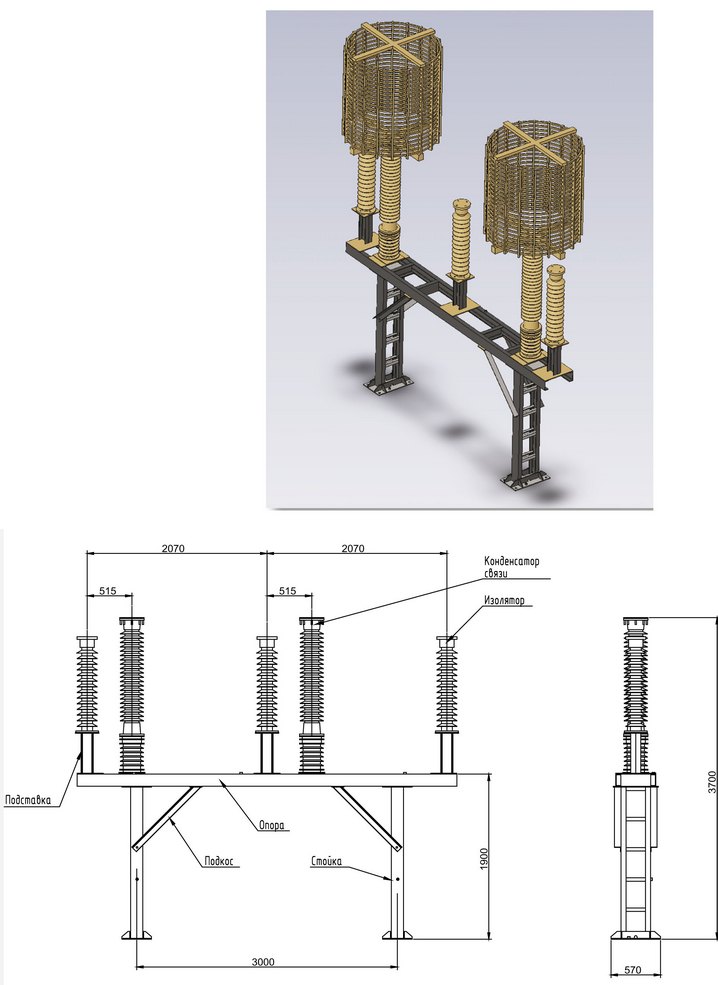 2070
2070
515
515
Конденсатор связи
Изолятор
Подставка
Опора
Подкос
Стойка
1900
3700
3000
570