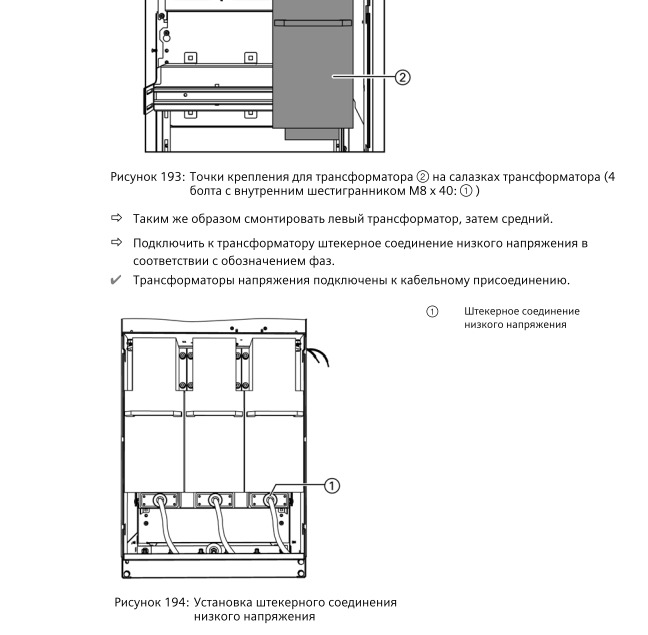 ②

Рисунок 193: Точки крепления для трансформатора ② на салазках трансформатора (4 болта с внутренним шестигранником M8 x 40: ① )

⇨ Таким же образом смонтировать левый трансформатор, затем средний.

⇨ Подключить к трансформатору штекерное соединение низкого напряжения в соответствии с обозначением фаз.

✔ Трансформаторы напряжения подключены к кабельному присоединению.

① Штекерное соединение низкого напряжения

①

Рисунок 194: Установка штекерного соединения низкого напряжения